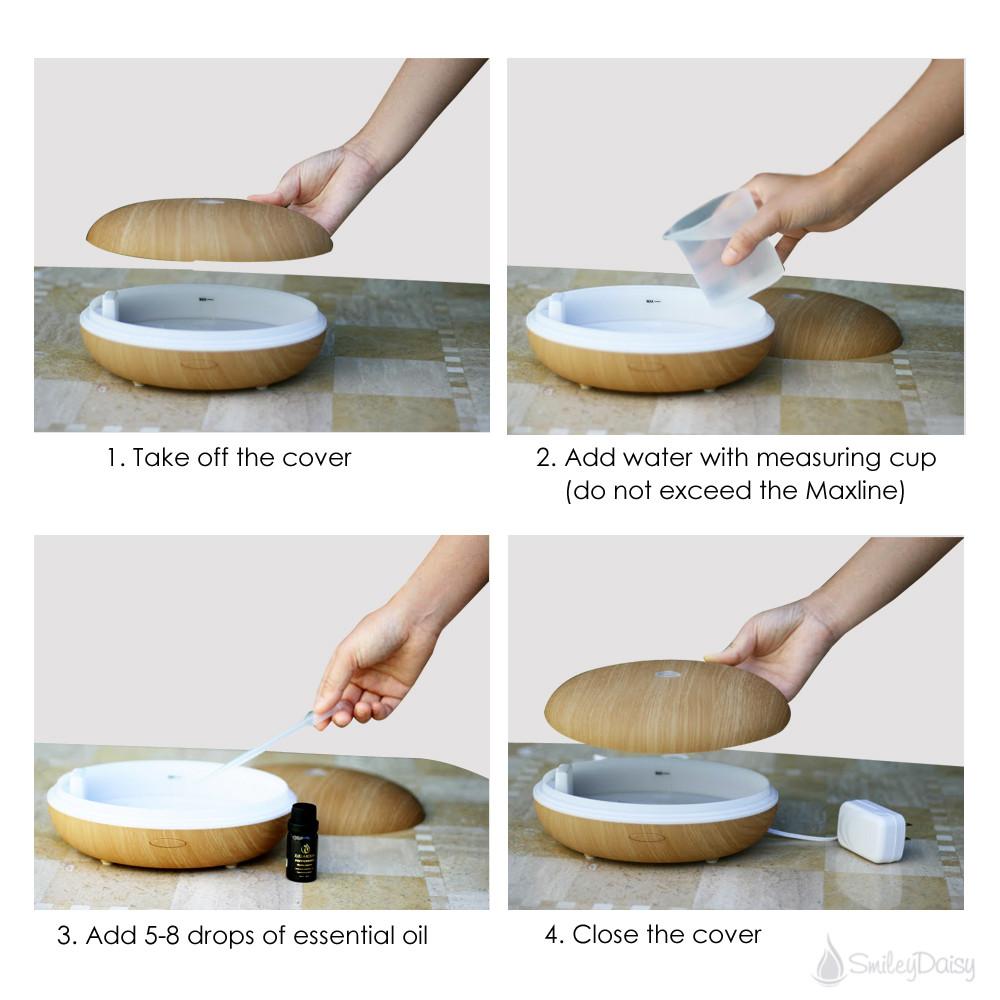 1. Take off the cover

2. Add water with measuring cup (do not exceed the Maxline)

3. Add 5-8 drops of essential oil

4. Close the cover

SmileyDaisy