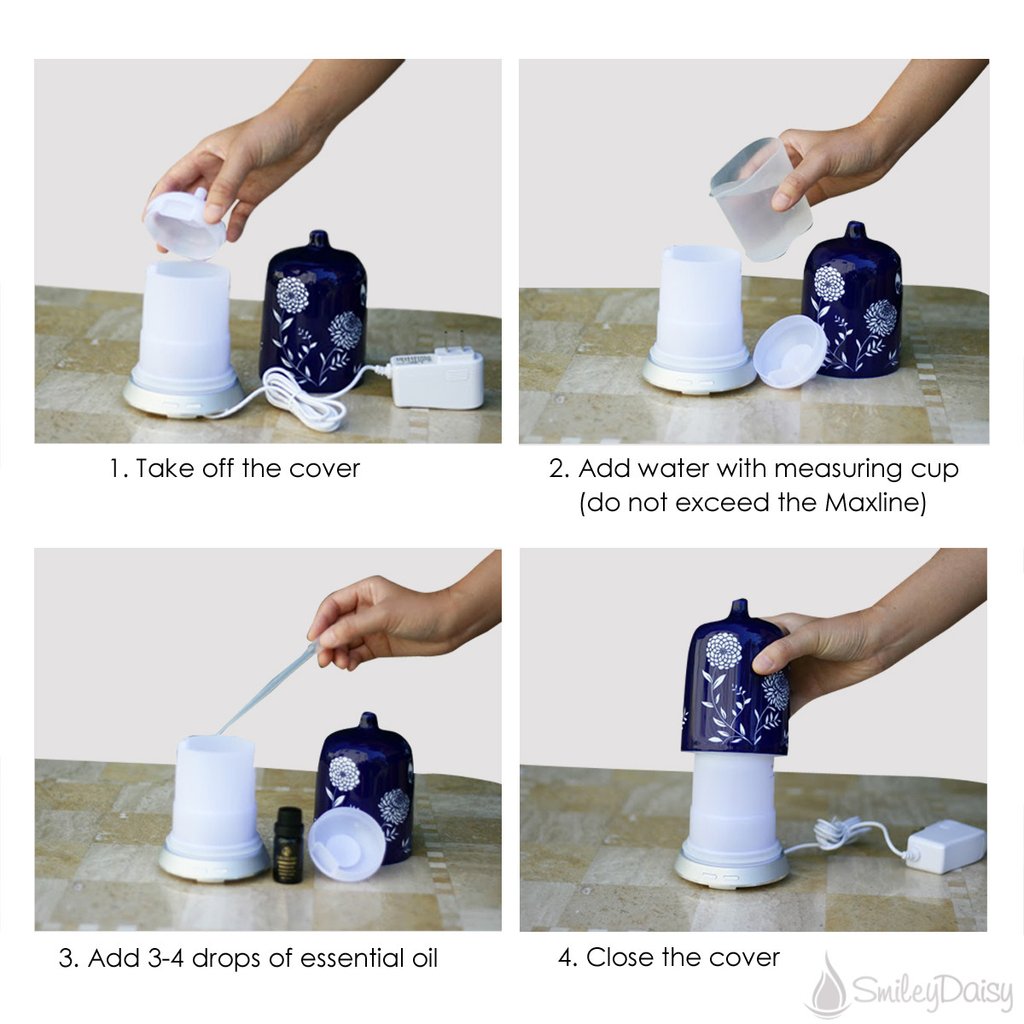 1. Take off the cover

2. Add water with measuring cup (do not exceed the Maxline)

3. Add 3-4 drops of essential oil

4. Close the cover

SmileyDaisy